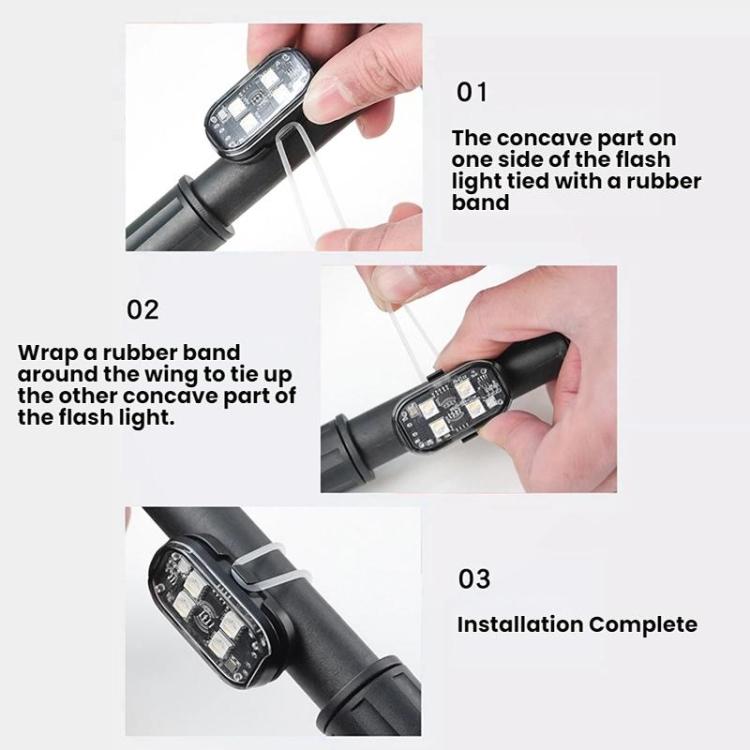 01

The concave part on one side of the flash light tied with a rubber band

02

Wrap a rubber band around the wing to tie up the other concave part of the flash light.

03

Installation Complete