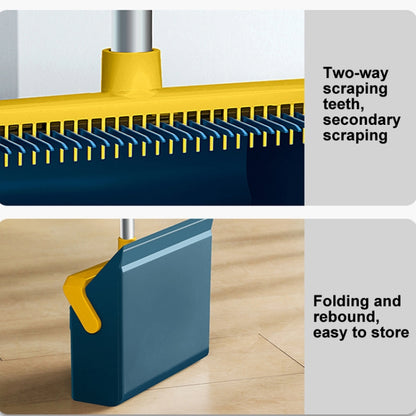 Two-way scraping teeth, secondary scraping

Folding and rebound, easy to store