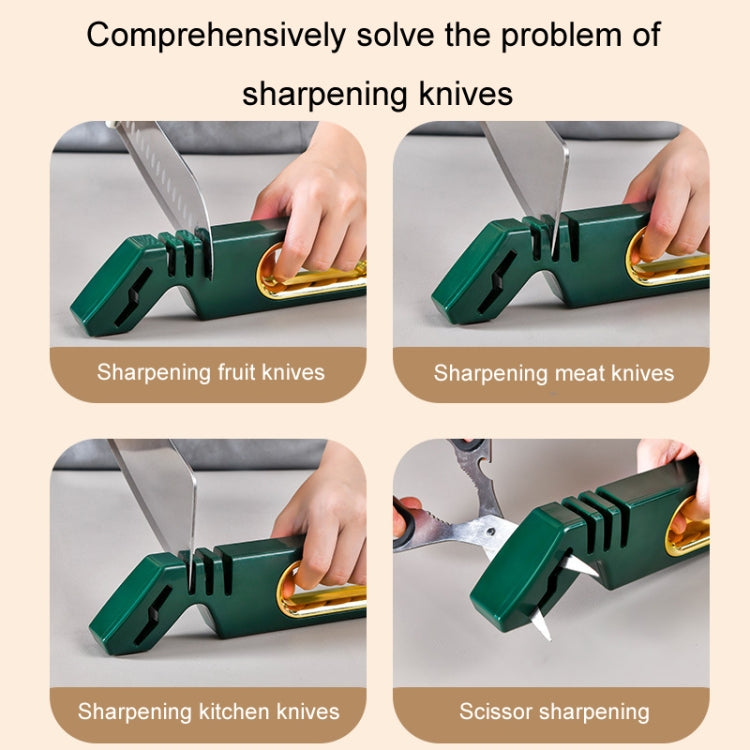 Comprehensively solve the problem of sharpening knives

Sharpening fruit knives

Sharpening meat knives

Sharpening kitchen knives

Scissor sharpening