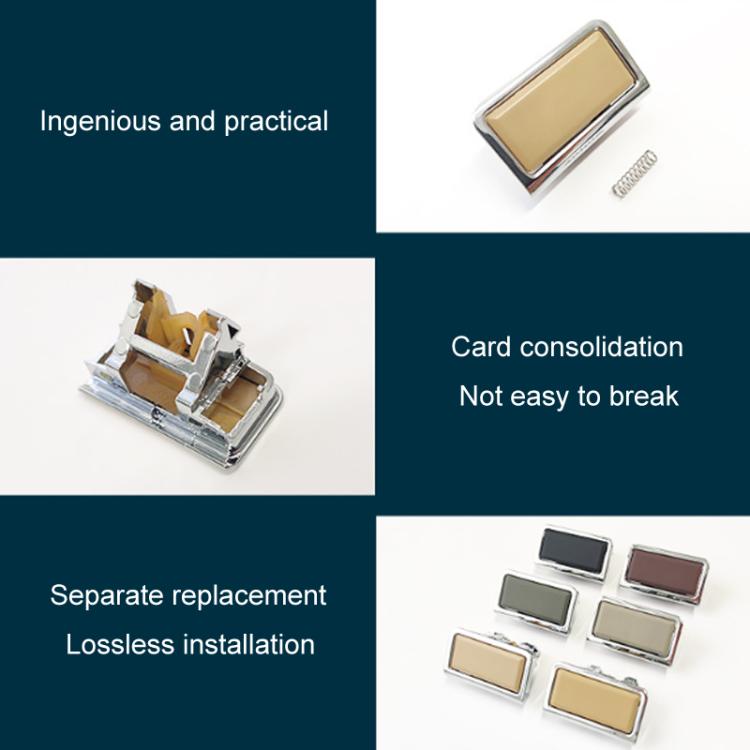 Ingenious and practical

Card consolidation
Not easy to break

Separate replacement
Lossless installation