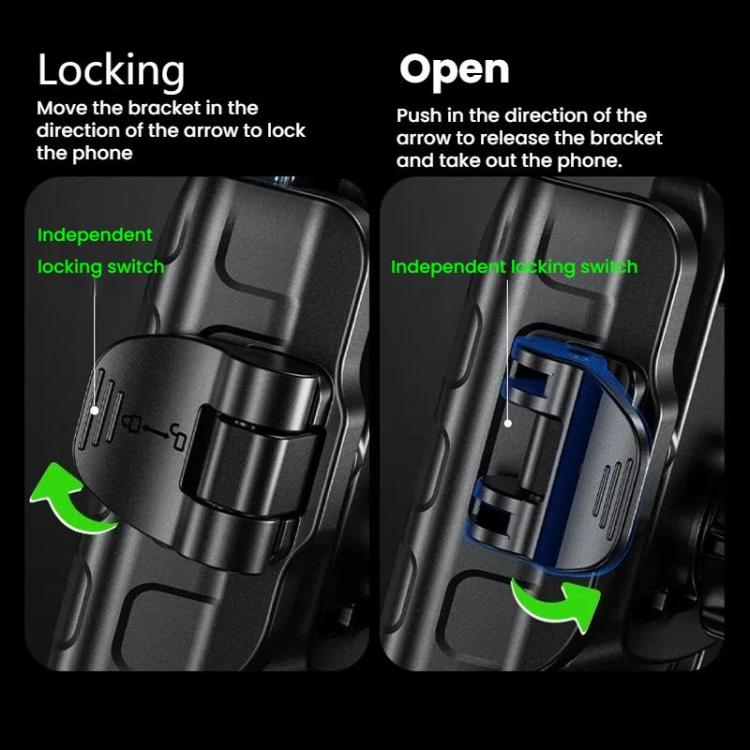 Locking
Move the bracket in the direction of the arrow to lock the phone

Independent locking switch

Open
Push in the direction of the arrow to release the bracket and take out the phone.

Independent locking switch