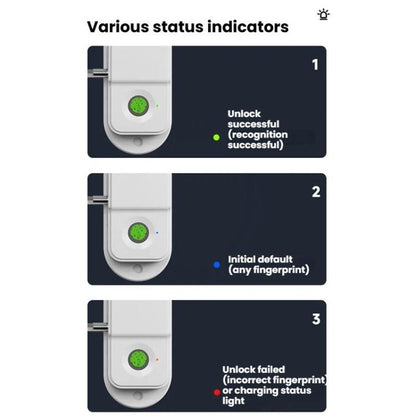 Various status indicators

1

Unlock successful (recognition successful)

2

Initial default (any fingerprint)

3

Unlock failed (incorrect fingerprint) or charging status light